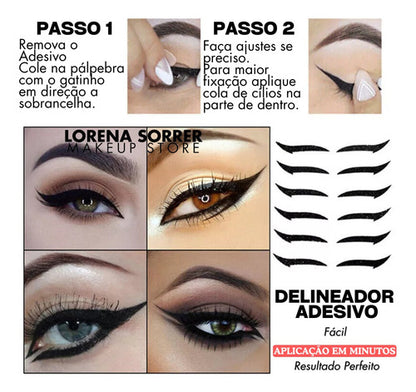 PASSO 1
Remova o Adesivo
Cole na pálpebra com o gatinho em direção a sobrancelha.

PASSO 2
Faça ajustes se preciso.
Para maior fixação aplique cola de cílios na parte de dentro.

LORENA SORRER
MAKEUP STORE

DELINEADOR ADESIVO
Fácil
APLICAÇÃO EM MINUTOS
Resultado Perfeito