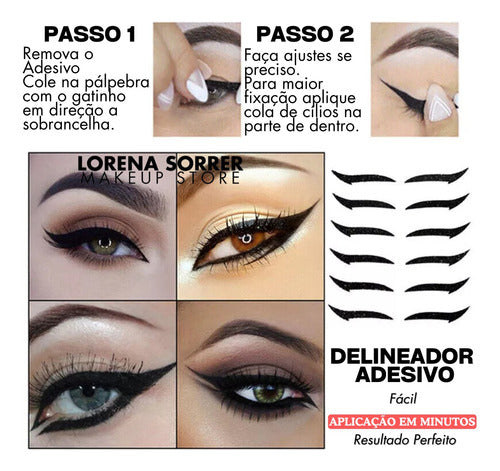 PASSO 1
Remova o Adesivo
Cole na pálpebra com o gatinho em direção a sobrancelha.

PASSO 2
Faça ajustes se preciso.
Para maior fixação aplique cola de cílios na parte de dentro.

LORENA SORRER
MAKEUP STORE

DELINEADOR ADESIVO
Fácil
APLICAÇÃO EM MINUTOS
Resultado Perfeito